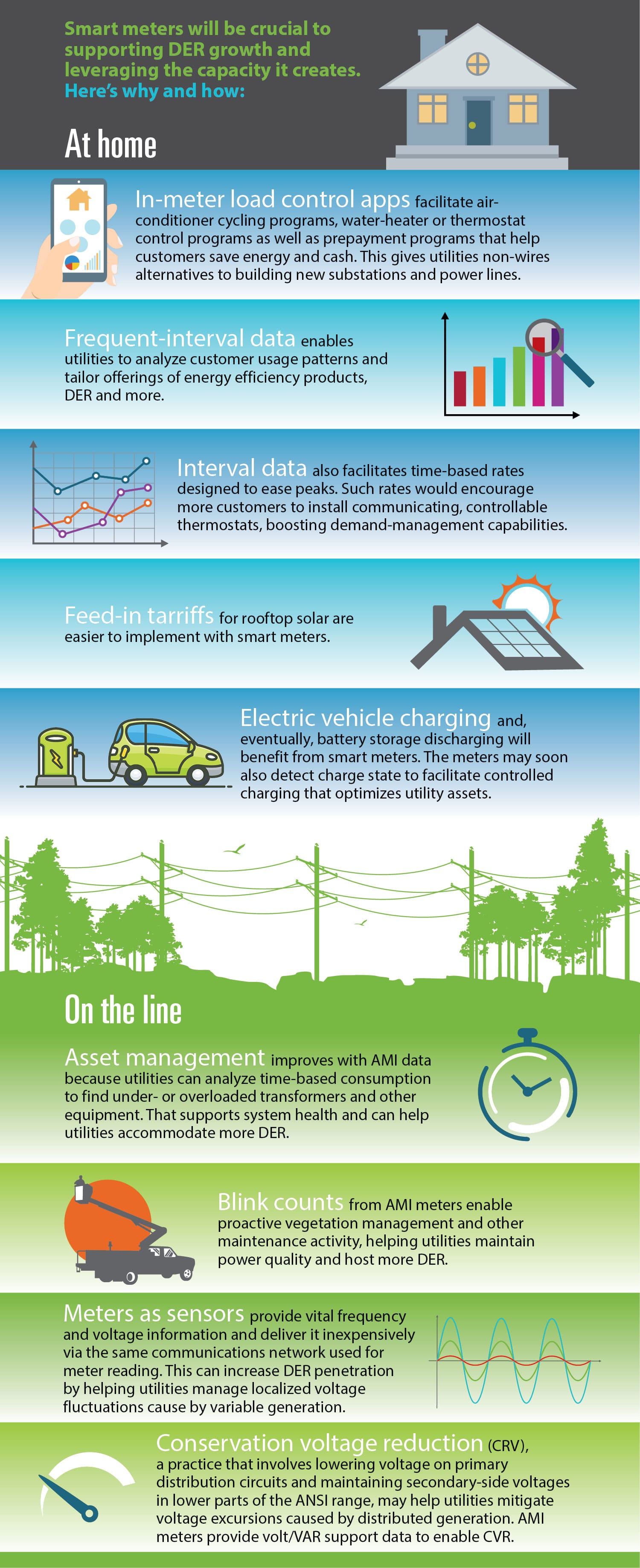 Smart meters will be crucial to supporting DER growth and leveraging the capacity it creates. Here's why and how:

At home

In-meter load control apps facilitate air-conditioner cycling programs, water-heater or thermostat control programs as well as prepayment programs that help customers save energy and cash. This gives utilities non-wires alternatives to building new substations and power lines.

Frequent-interval data enables utilities to analyze customer usage patterns and tailor offerings of energy efficiency products, DER and more.

Interval data also facilitates time-based rates designed to ease peaks. Such rates would encourage more customers to install communicating, controllable thermostats, boosting demand-management capabilities.

Feed-in tarriffs for rooftop solar are easier to implement with smart meters.

Electric vehicle charging and, eventually, battery storage discharging will benefit from smart meters. The meters may soon also detect charge state to facilitate controlled charging that optimizes utility assets.

On the line

Asset management improves with AMI data because utilities can analyze time-based consumption to find under- or overloaded transformers and other equipment. That supports system health and can help utilities accommodate more DER.

Blink counts from AMI meters enable proactive vegetation management and other maintenance activity, helping utilities maintain power quality and host more DER.

Meters as sensors provide vital frequency and voltage information and deliver it inexpensively via the same communications network used for meter reading. This can increase DER penetration by helping utilities manage localized voltage fluctuations cause by variable generation.

Conservation voltage reduction (CRV), a practice that involves lowering voltage on primary distribution circuits and maintaining secondary-side voltages in lower parts of the ANSI range, may help utilities mitigate voltage excursions caused by distributed generation. AMI meters provide volt/VAR support data to enable CVR.